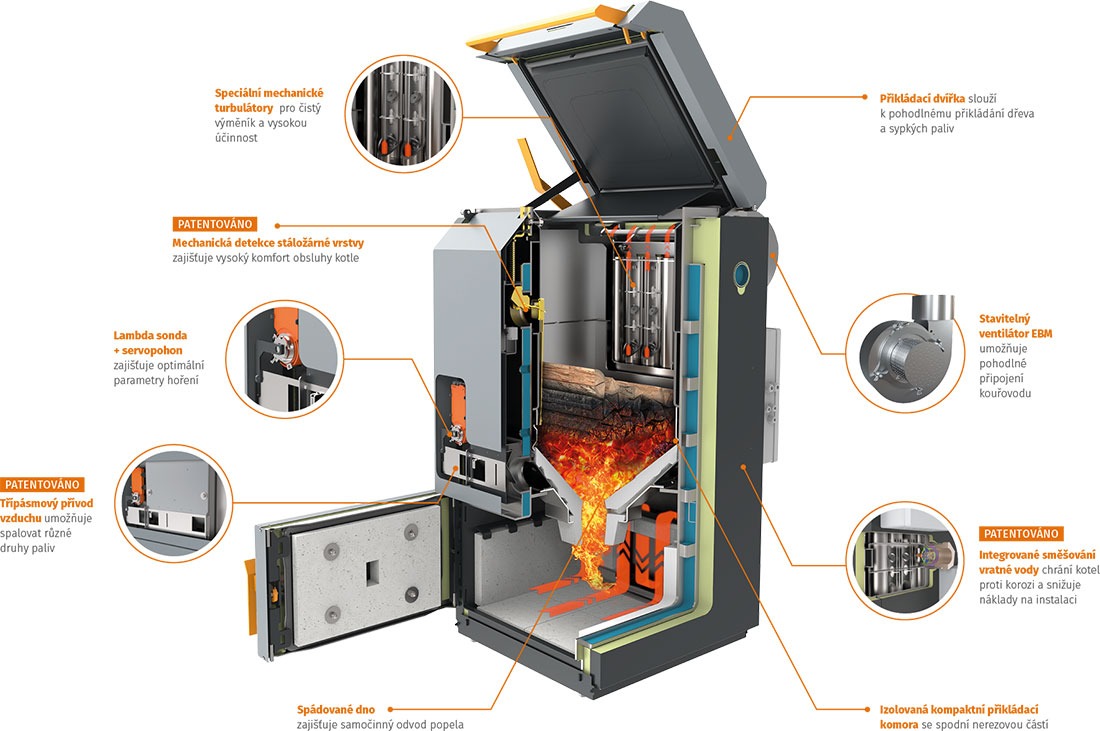 Speciální mechanické turbulátory pro čistý výměník a vysokou účinnost

PATENTOVÁNO
Mechanická detekce stáložárné vrstvy zajišťuje vysoký komfort obsluhy kotle

Lambda sonda + servopohon zajišťuje optimální parametry hoření

PATENTOVÁNO
Třípásmový přívod vzduchu umožňuje spalovat různé druhy paliv

Spádované dno zajišťuje samočinný odvod popela

Přikládací dvířka slouží k pohodlnému přikládání dřeva a sypkých paliv

Stavitelný ventilátor EBM umožňuje pohodlné připojení kouřovodu

PATENTOVÁNO
Integrované směšování vratné vody chrání kotel proti korozi a snižuje náklady na instalaci

Izolovaná kompaktní přikládací komora se spodní nerezovou částí